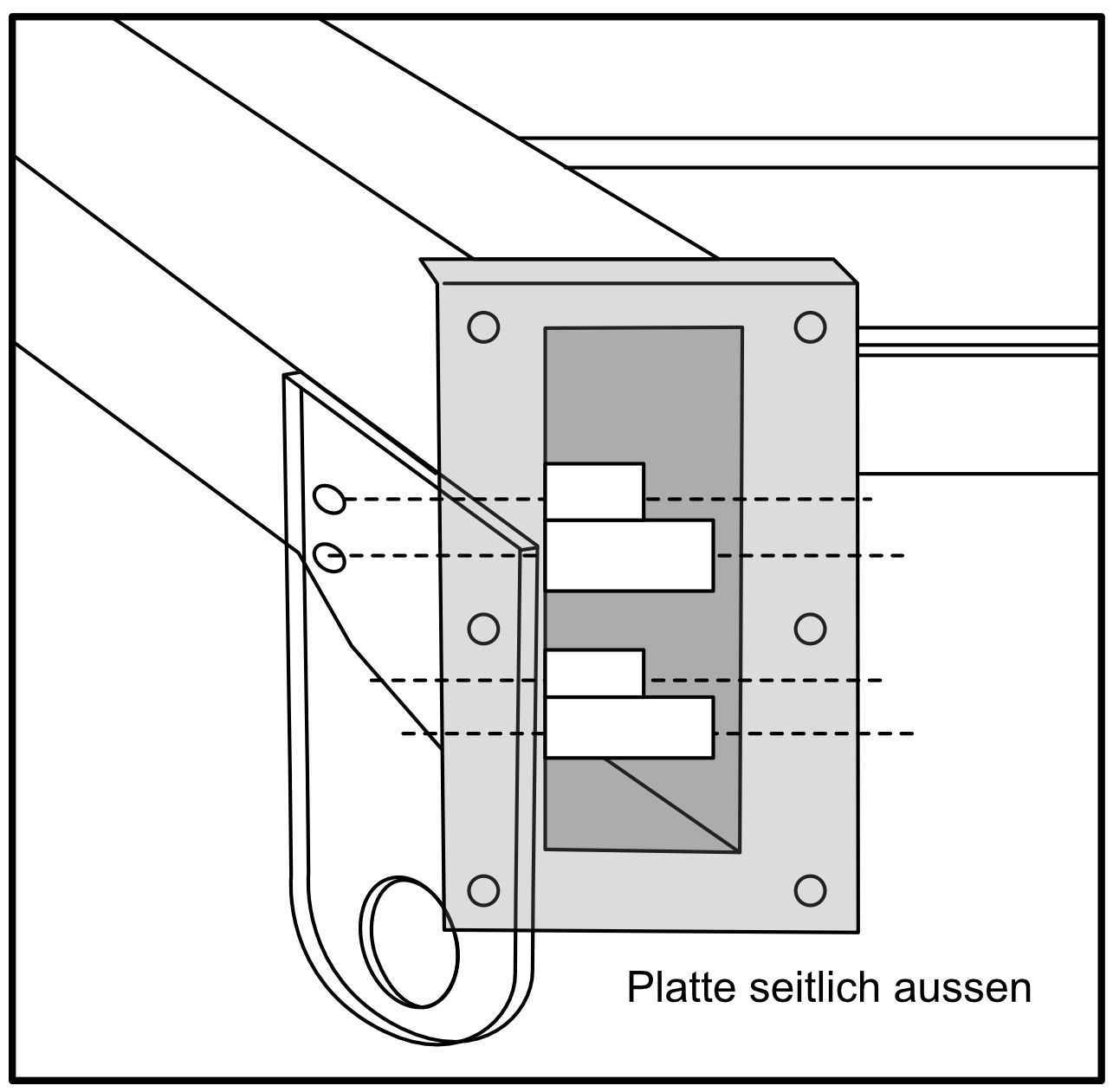 Platte seitlich aussen